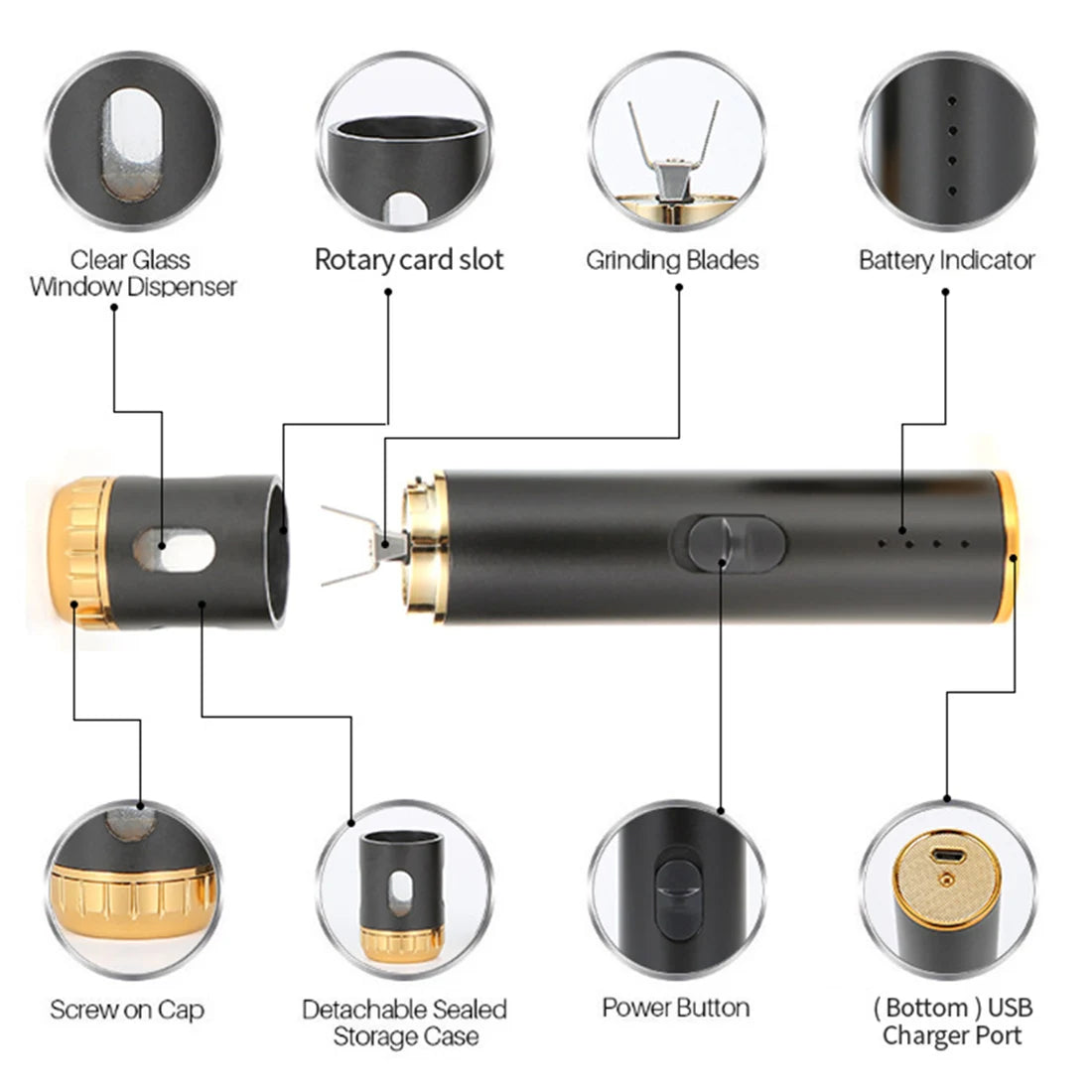 Clear Glass Window Dispenser

Rotary card slot

Grinding Blades

Battery Indicator

Screw on Cap

Detachable Sealed Storage Case

Power Button

( Bottom ) USB Charger Port