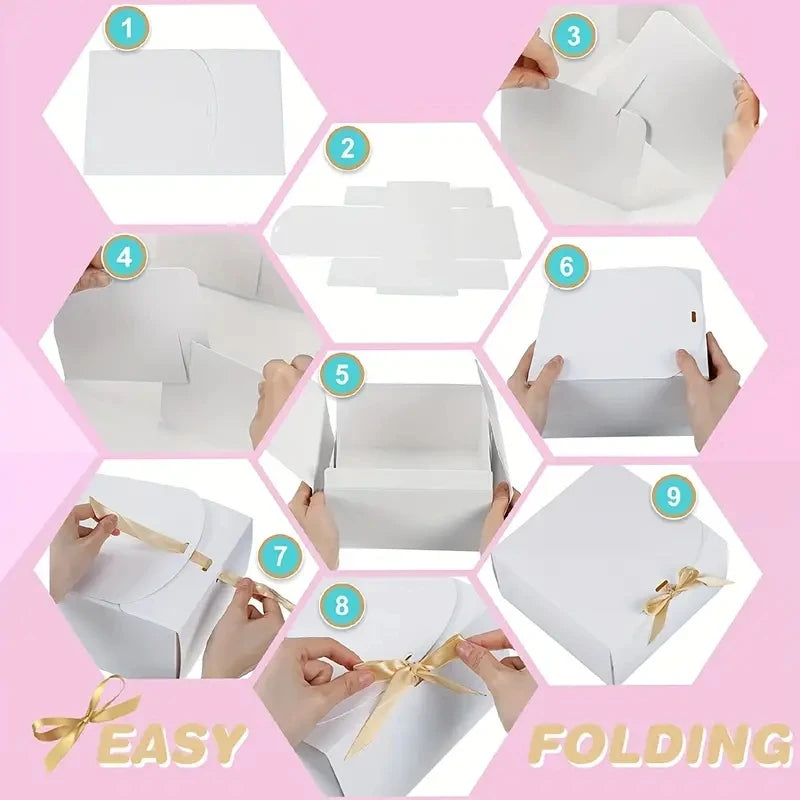 1
3
2
4
6
5
7
9
8
EASY
FOLDING