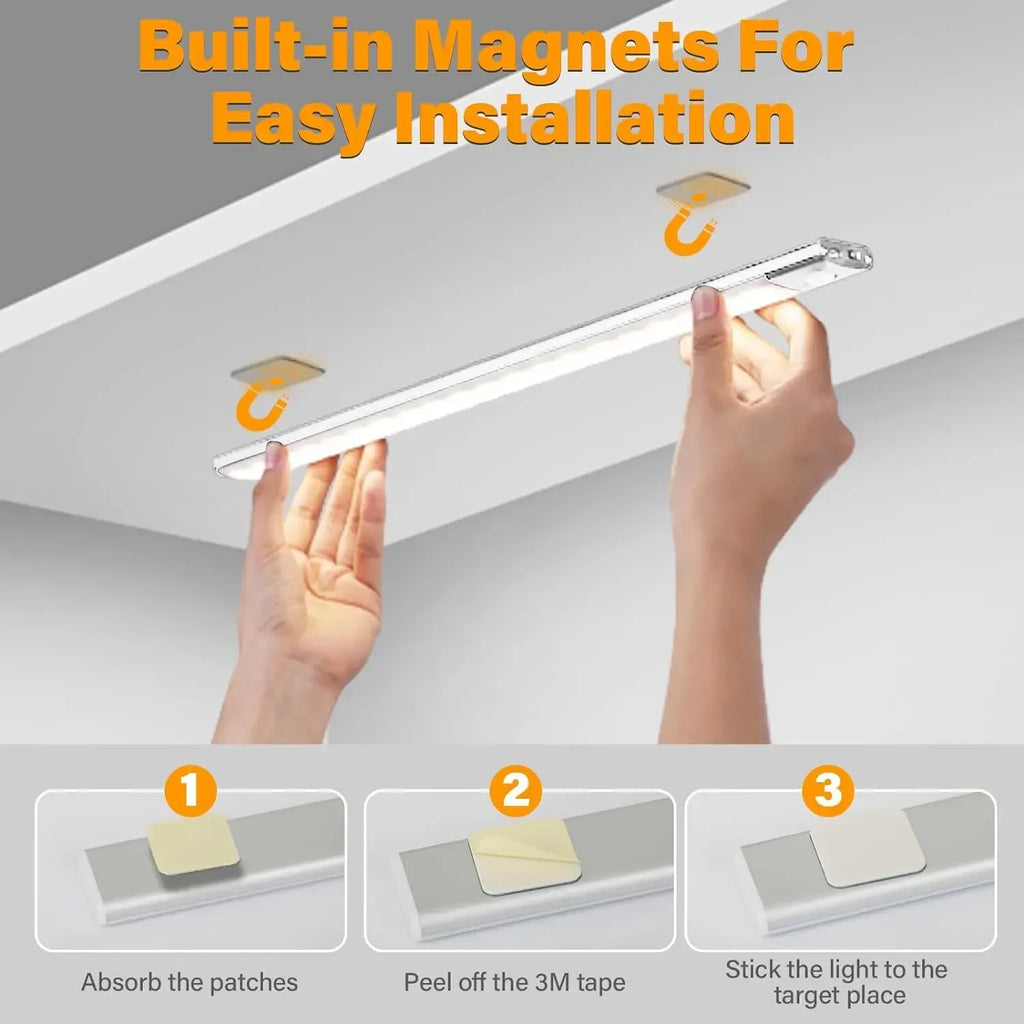 Built-in Magnets For Easy Installation

1

Absorb the patches

2

Peel off the 3M tape

3

Stick the light to the target place