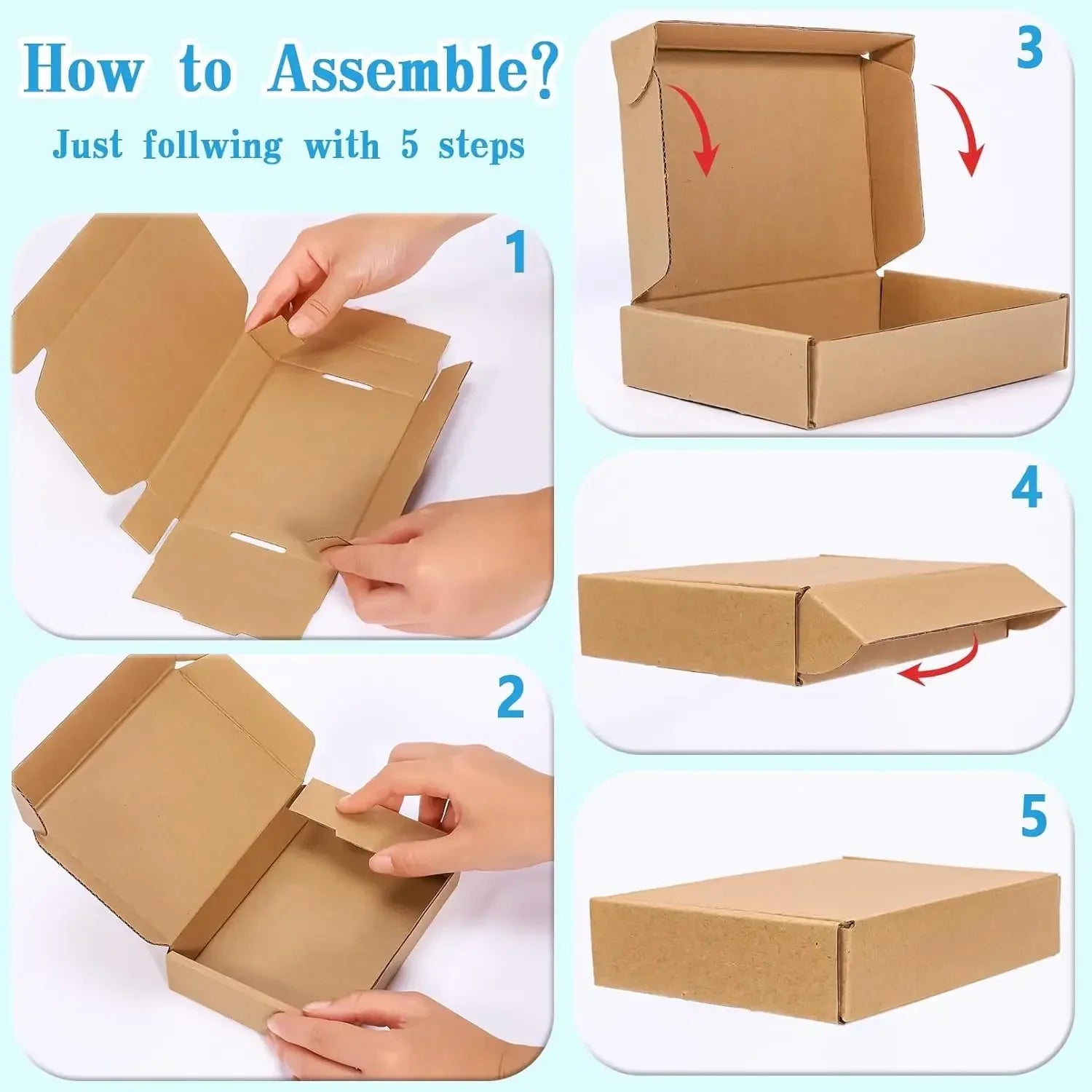 How to Assemble?

Just follwing with 5 steps

1

2

3

4

5