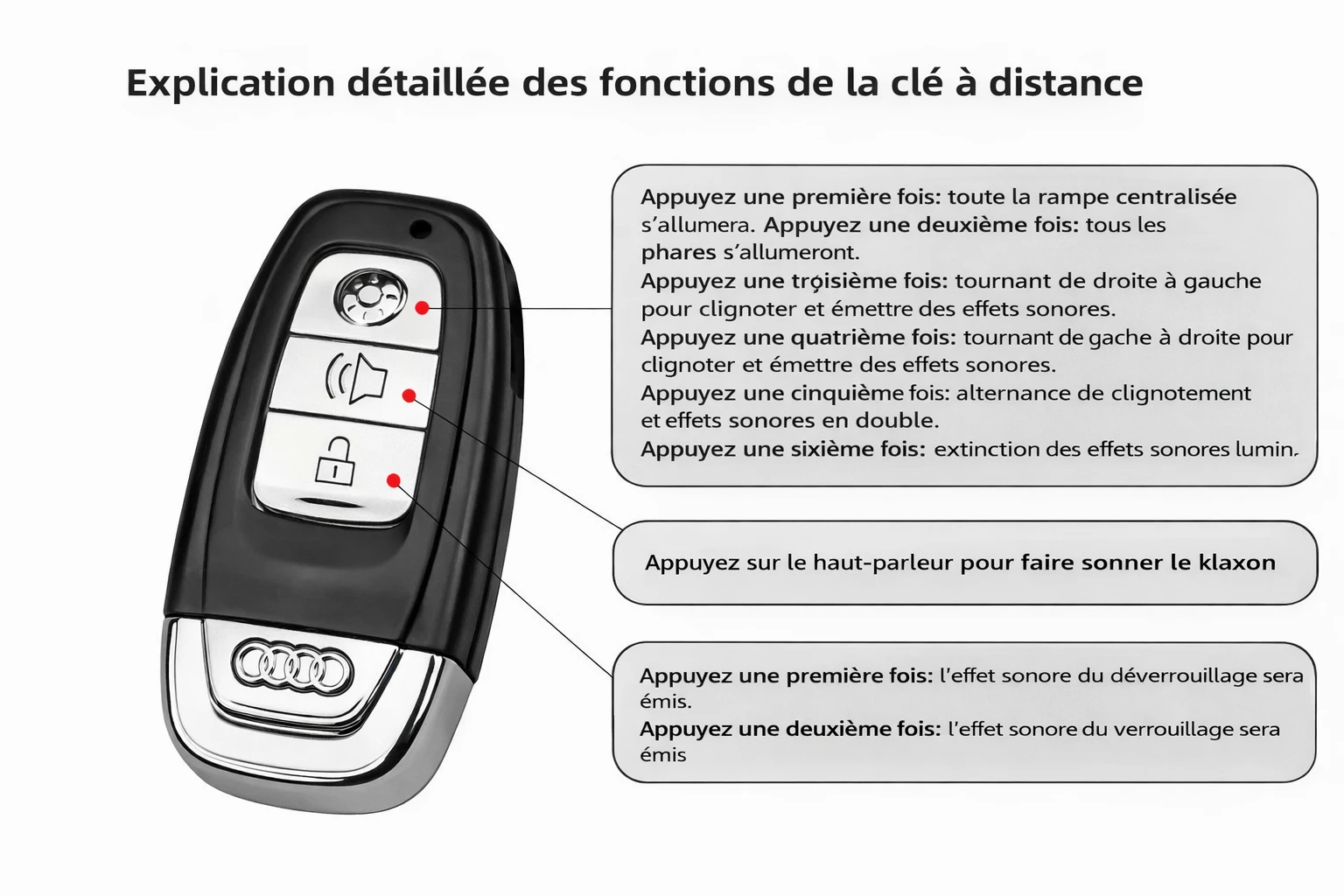 Explication détaillée des fonctions de la clé à distance

Appuyez une première fois: toute la rampe centralisée s'allumera. Appuyez une deuxième fois: tous les phares s'allumeront.
Appuyez une troisième fois: tournant de droite à gauche pour clignoter et émettre des effets sonores.
Appuyez une quatrième fois: tournant de gache à droite pour clignoter et émettre des effets sonores.
Appuyez une cinquième fois: alternance de clignotement et effets sonores en double.
Appuyez une sixième fois: extinction des effets sonores lumin.

Appuyez sur le haut-parleur pour faire sonner le klaxon

Appuyez une première fois: l'effet sonore du déverrouillage sera émis.
Appuyez une deuxième fois: l'effet sonore du verrouillage sera émis